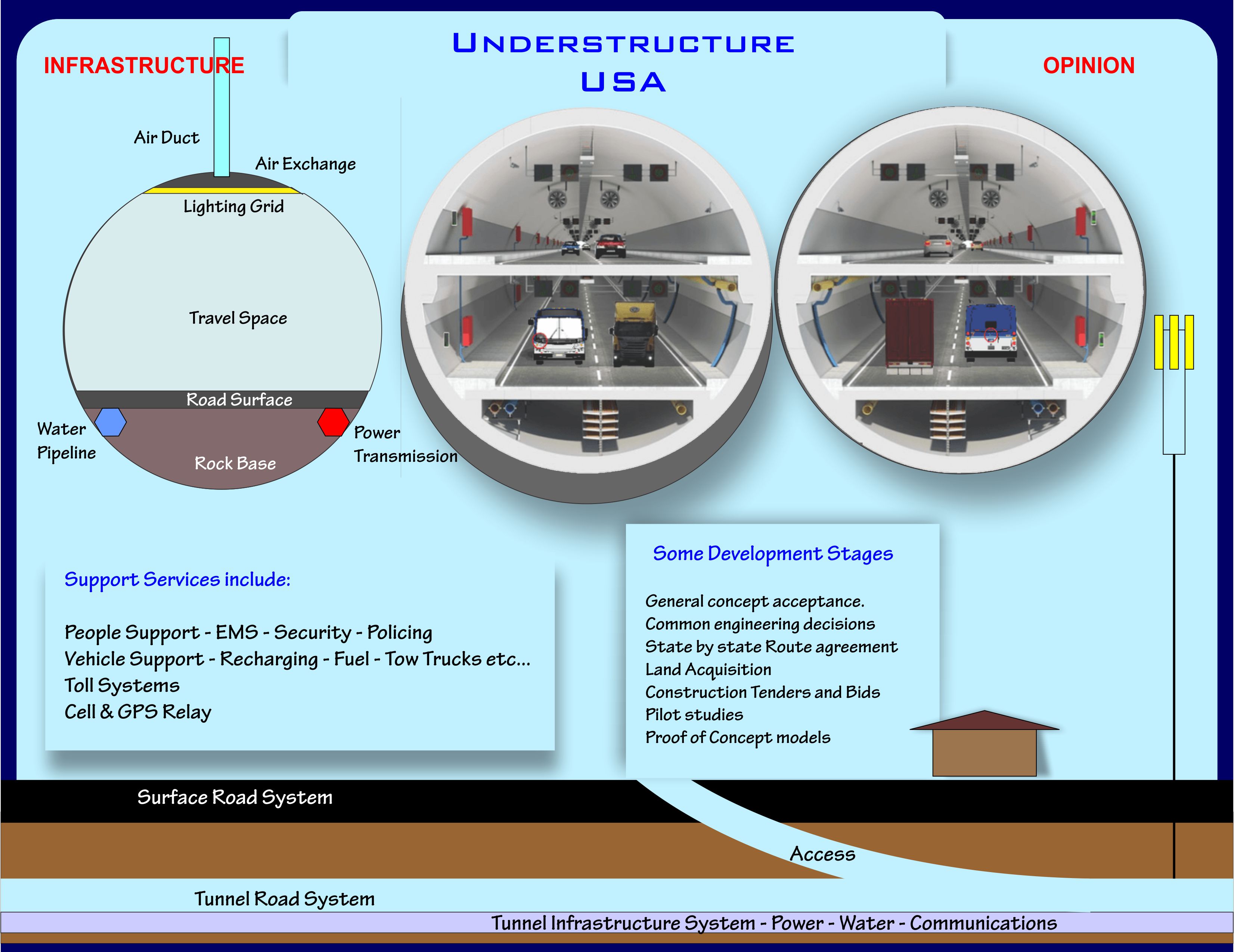 INFRASTRUCTURE

UNDERSTRUCTURE
USA

OPINION

Air Duct

Air Exchange

Lighting Grid

Travel Space

Road Surface

Water Pipeline

Rock Base

Power Transmission

Support Services include:

People Support - EMS - Security - Policing
Vehicle Support - Recharging - Fuel - Tow Trucks etc...
Toll Systems
Cell & GPS Relay

Some Development Stages

General concept acceptance.
Common engineering decisions
State by state Route agreement
Land Acquisition
Construction Tenders and Bids
Pilot studies
Proof of Concept models

Surface Road System

Access

Tunnel Road System

Tunnel Infrastructure System - Power - Water - Communications