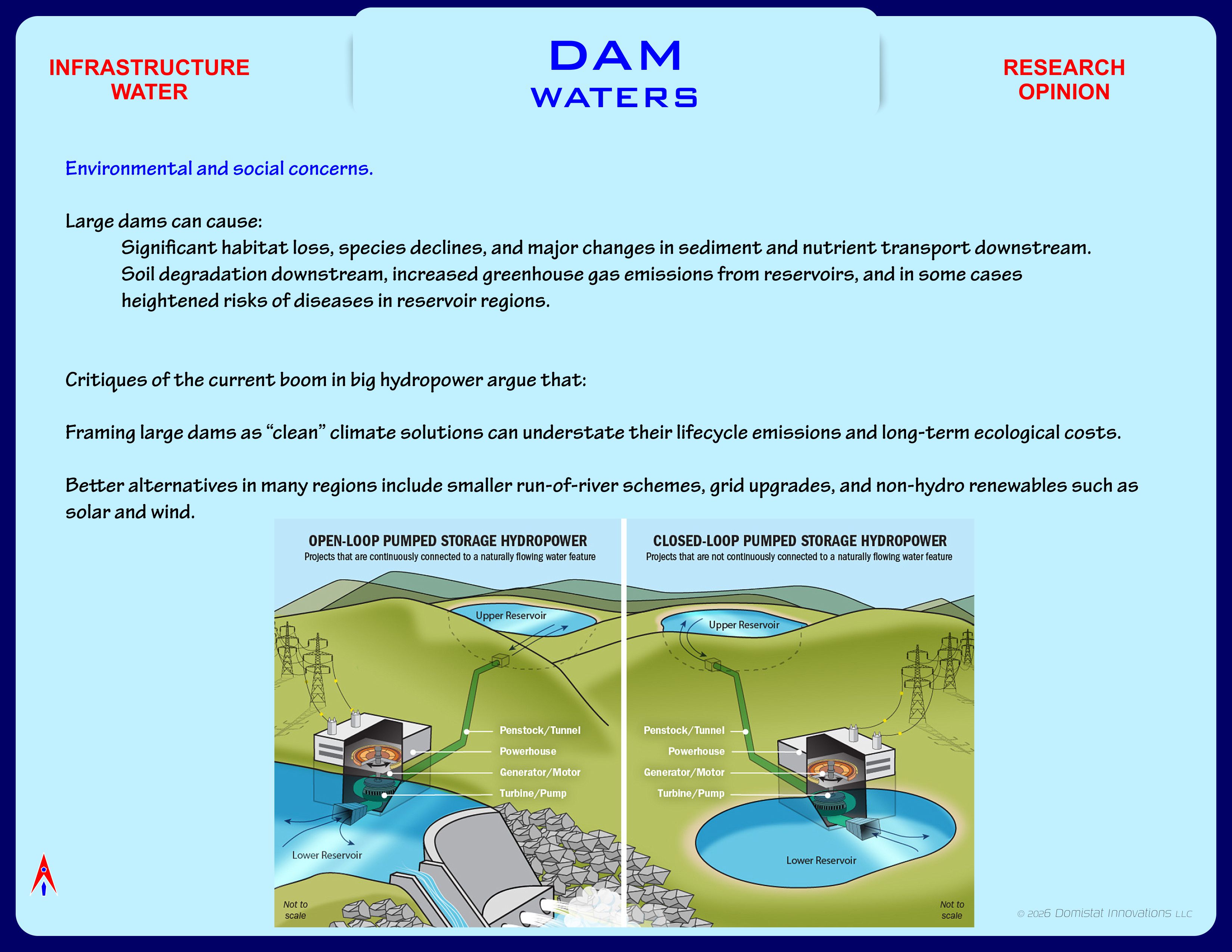 INFRASTRUCTURE
WATER

DAM
WATERS

RESEARCH
OPINION

Environmental and social concerns.

Large dams can cause:

Significant habitat loss, species declines, and major changes in sediment and nutrient transport downstream.

Soil degradation downstream, increased greenhouse gas emissions from reservoirs, and in some cases heightened risks of diseases in reservoir regions.

Critiques of the current boom in big hydropower argue that:

Framing large dams as “clean” climate solutions can understate their lifecycle emissions and long-term ecological costs.

Better alternatives in many regions include smaller run-of-river schemes, grid upgrades, and non-hydro renewables such as solar and wind.

OPEN-LOOP PUMPED STORAGE HYDROPOWER
Projects that are continuously connected to a naturally flowing water feature

Upper Reservoir
Penstock/Tunnel
Powerhouse
Generator/Motor
Turbine/Pump
Lower Reservoir
Not to scale

CLOSED-LOOP PUMPED STORAGE HYDROPOWER
Projects that are not continuously connected to a naturally flowing water feature

Upper Reservoir
Penstock/Tunnel
Powerhouse
Generator/Motor
Turbine/Pump
Lower Reservoir
Not to scale

© 2026 Domistat Innovations LLC