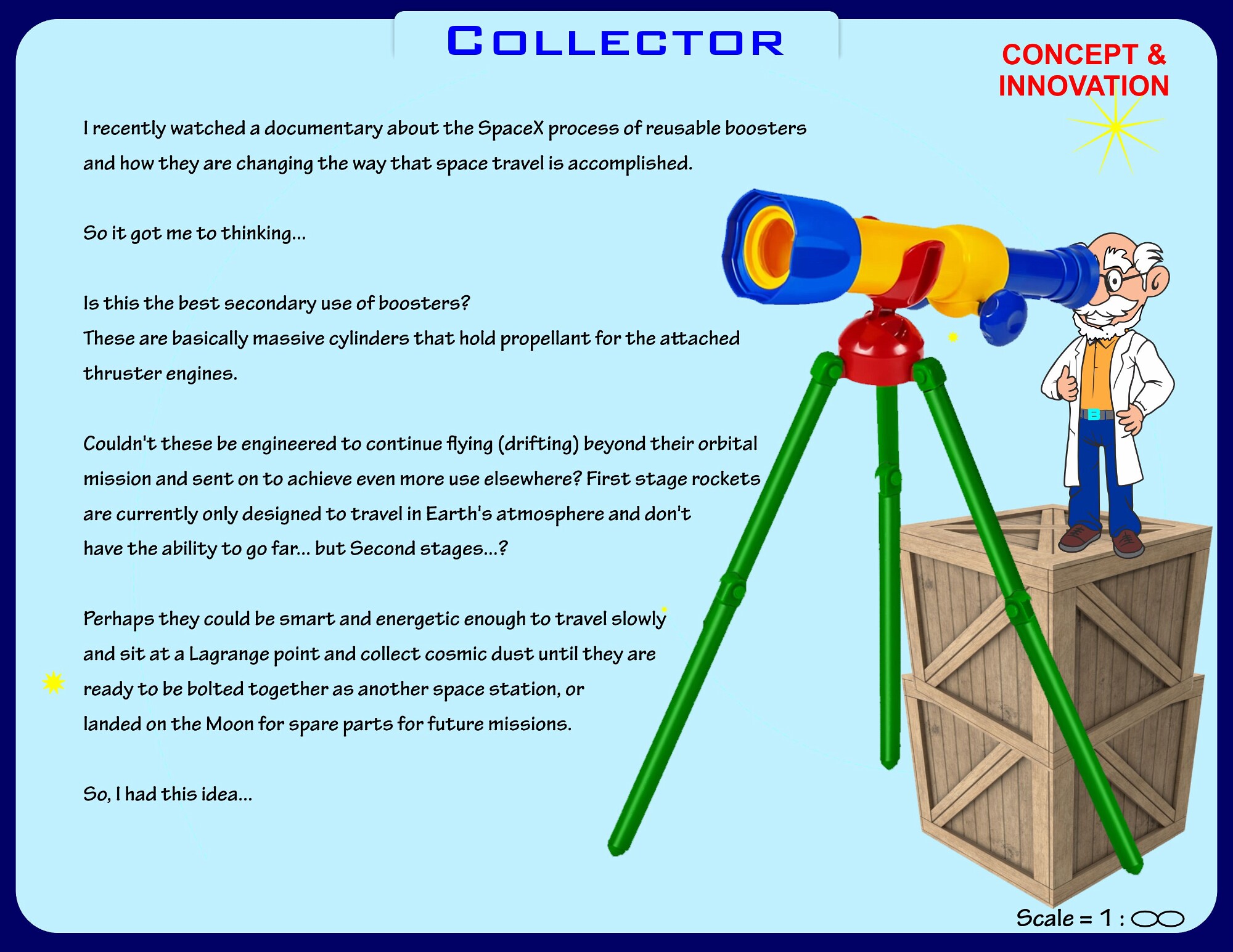 COLLECTOR

CONCEPT & INNOVATION

I recently watched a documentary about the SpaceX process of reusable boosters and how they are changing the way that space travel is accomplished.

So it got me to thinking...

Is this the best secondary use of boosters?
These are basically massive cylinders that hold propellant for the attached thruster engines.

Couldn't these be engineered to continue flying (drifting) beyond their orbital mission and sent on to achieve even more use elsewhere? First stage rockets are currently only designed to travel in Earth's atmosphere and don't have the ability to go far... but Second stages...?

Perhaps they could be smart and energetic enough to travel slowly and sit at a Lagrange point and collect cosmic dust until they are ready to be bolted together as another space station, or landed on the Moon for spare parts for future missions.

So, I had this idea...

Scale = 1 : $\infty$